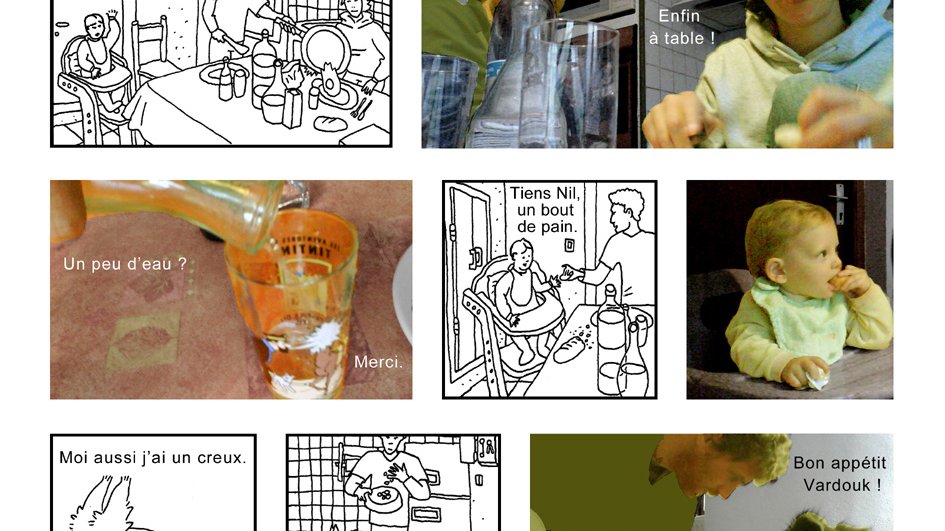 Enfin à table !

Un peu d'eau ?

Merci.

Tiens Nil, un bout de pain.

Moi aussi j'ai un creux.

Bon appétit Vardouk !