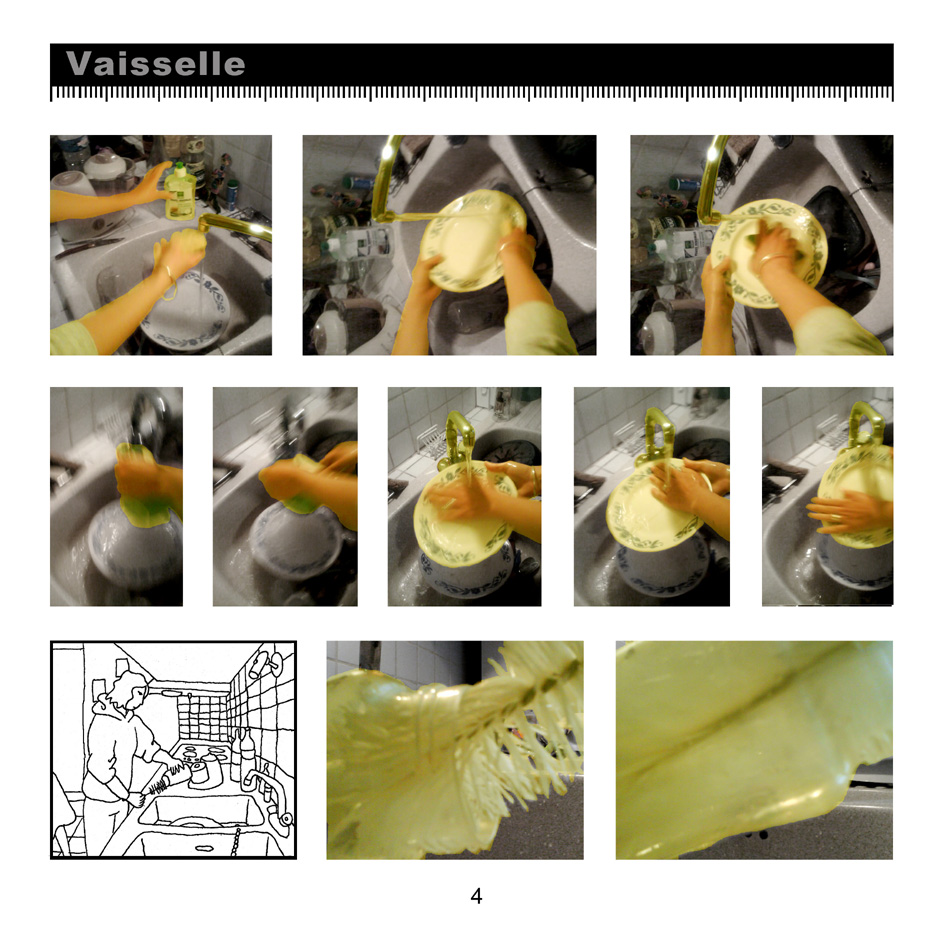 Vaisselle

4