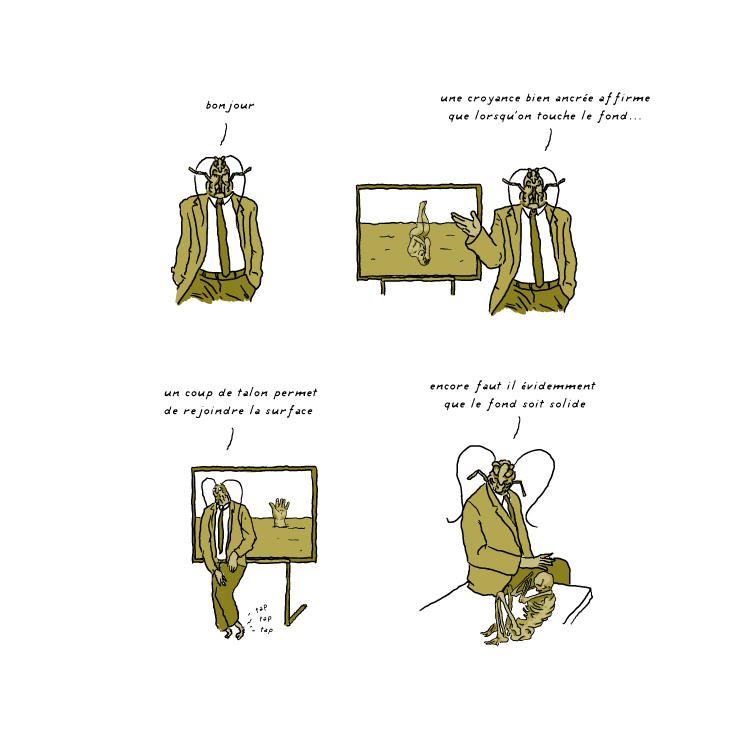 bonjour

une croyance bien ancrée affirme que lorsqu'on touche le fond...

un coup de talon permet de rejoindre la surface

tap
tap
tap

encore faut il évidemment que le fond soit solide