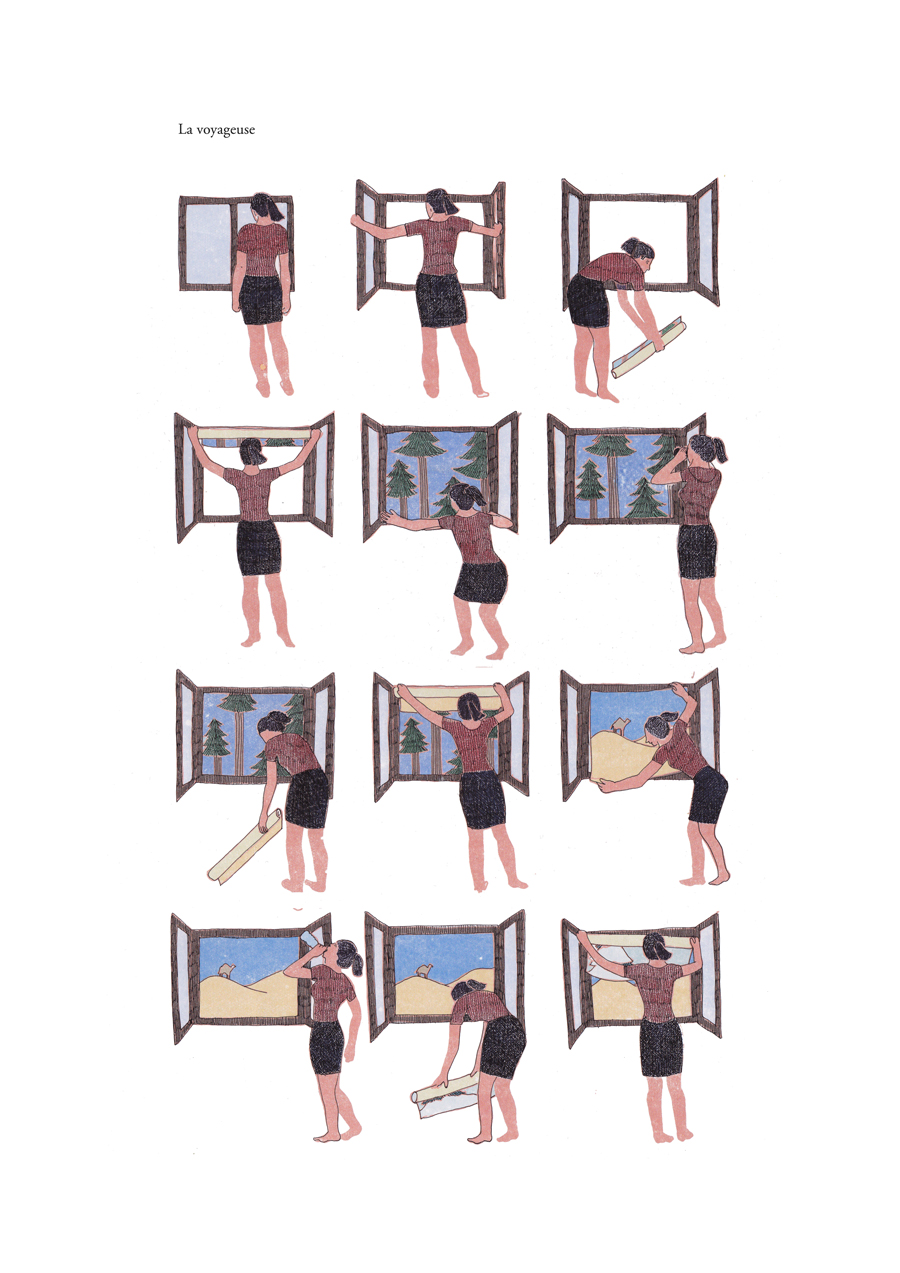 La voyageuse