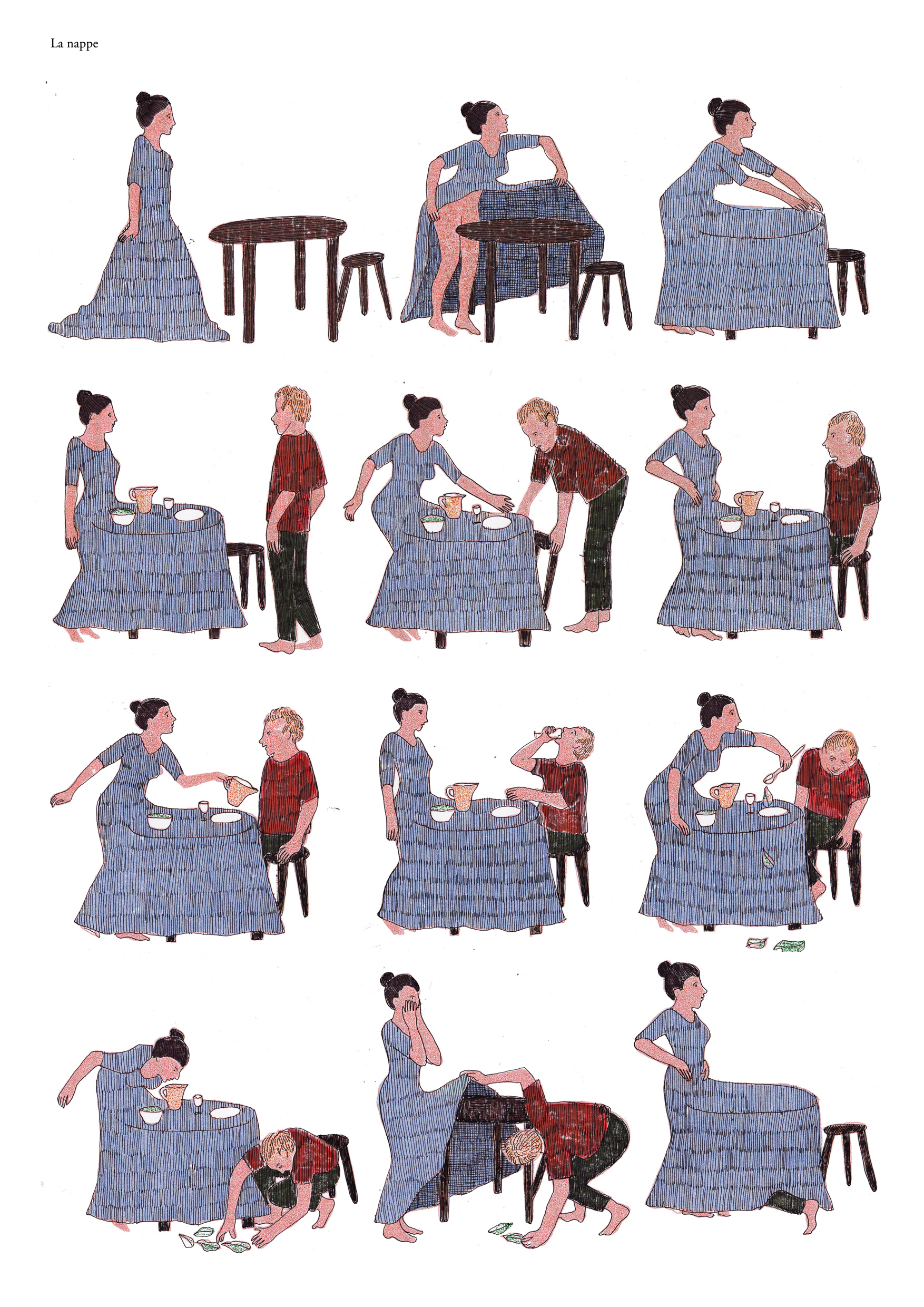 La nappe