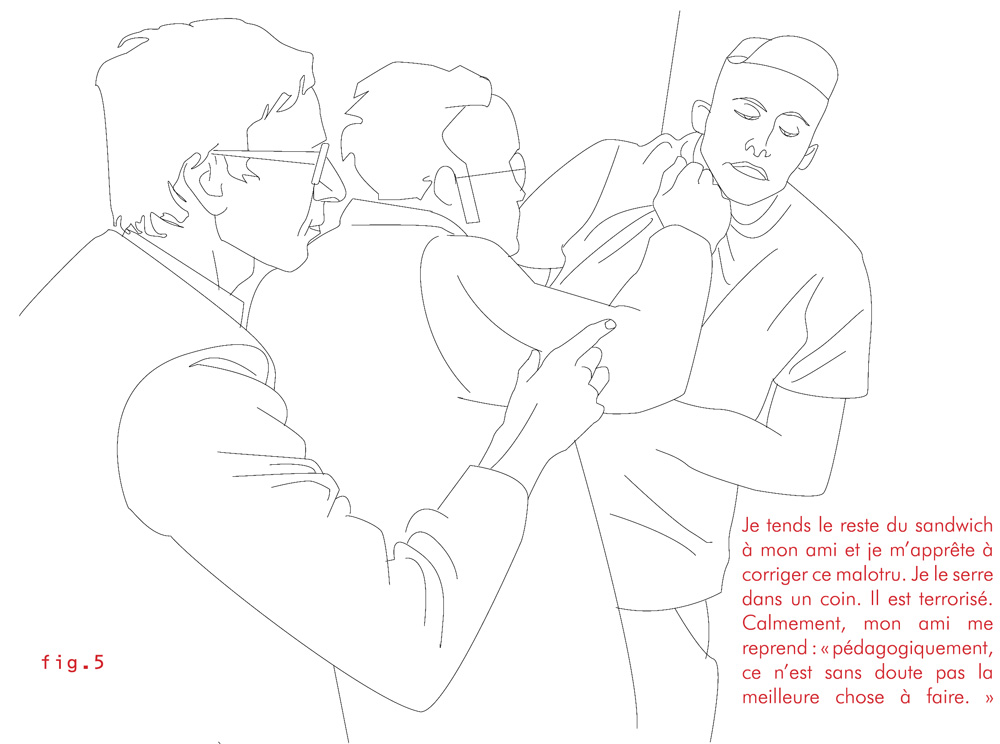 fig.5

Je tends le reste du sandwich à mon ami et je m'apprête à corriger ce malotru. Je le serre dans un coin. Il est terrorisé. Calmement, mon ami me reprend : « pédagogiquement, ce n'est sans doute pas la meilleure chose à faire. »