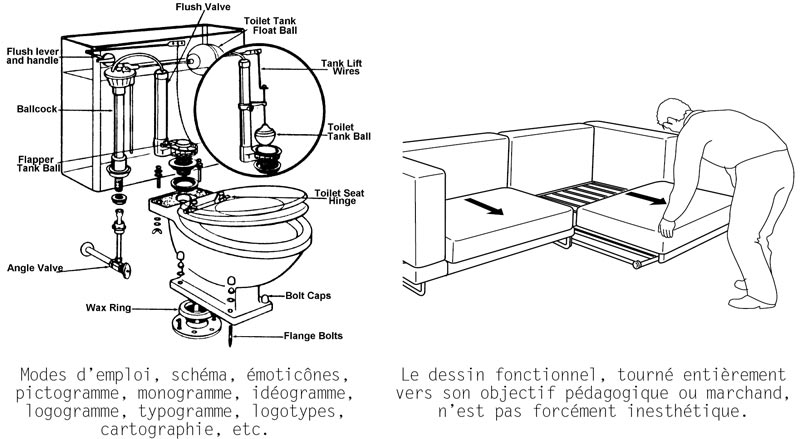 Flush Valve
Toilet Tank Float Ball
Flush lever and handle
Tank Lift Wires
Ballcock
Toilet Tank Ball
Flapper Tank Ball
Toilet Seat Hinge
Angle Valve
Bolt Caps
Wax Ring
Flange Bolts

Modes d'emploi, schéma, émoticônes, pictogramme, monogramme, idéogramme, logogramme, typogramme, logotypes, cartographie, etc.

Le dessin fonctionnel, tourné entièrement vers son objectif pédagogique ou marchand, n'est pas forcément inesthétique.